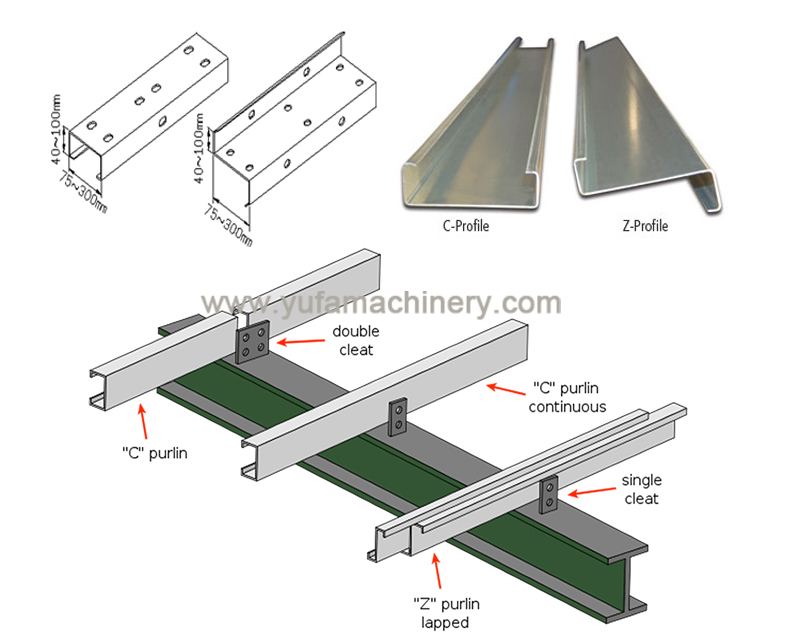 40~100mm
75~300mm
40~100mm
75~300mm
C-Profile
Z-Profile
www.yufamachinery.com
double cleat
"C" purlin continuous
"C" purlin
single cleat
"Z" purlin lapped